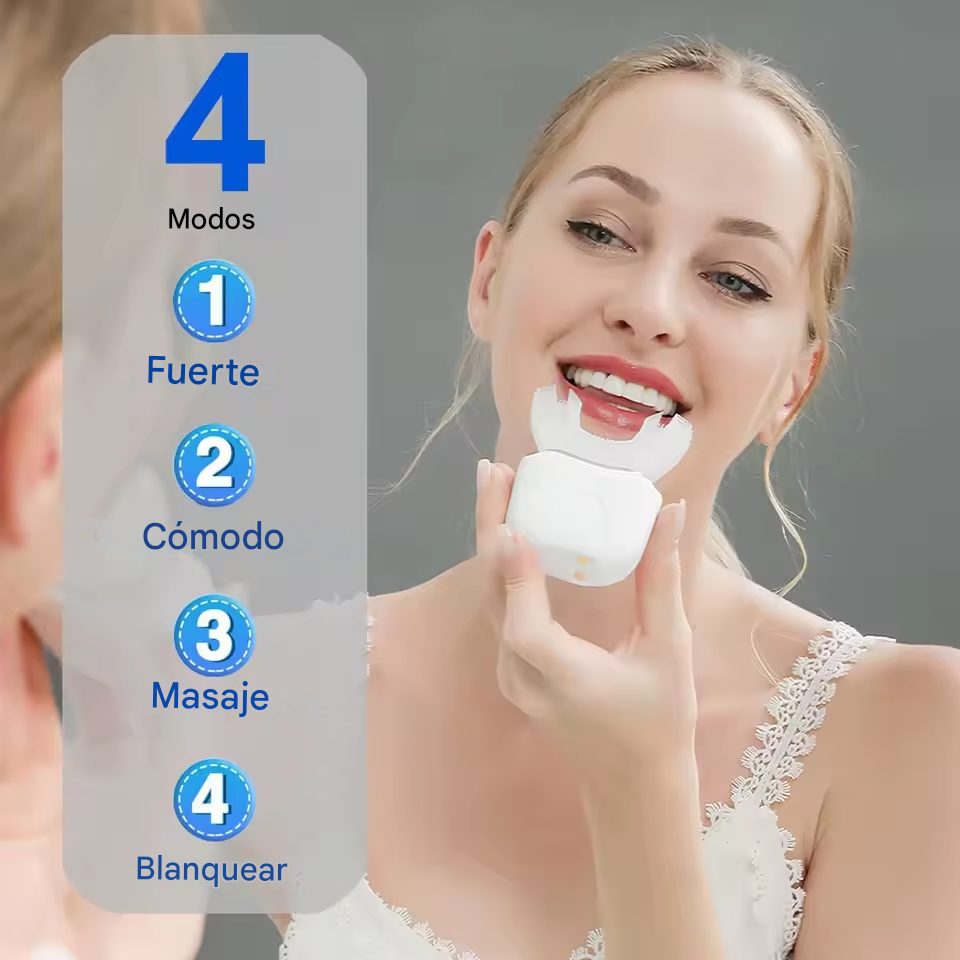 4
Modos

1
Fuerte

2
Cómodo

3
Masaje

4
Blanquear